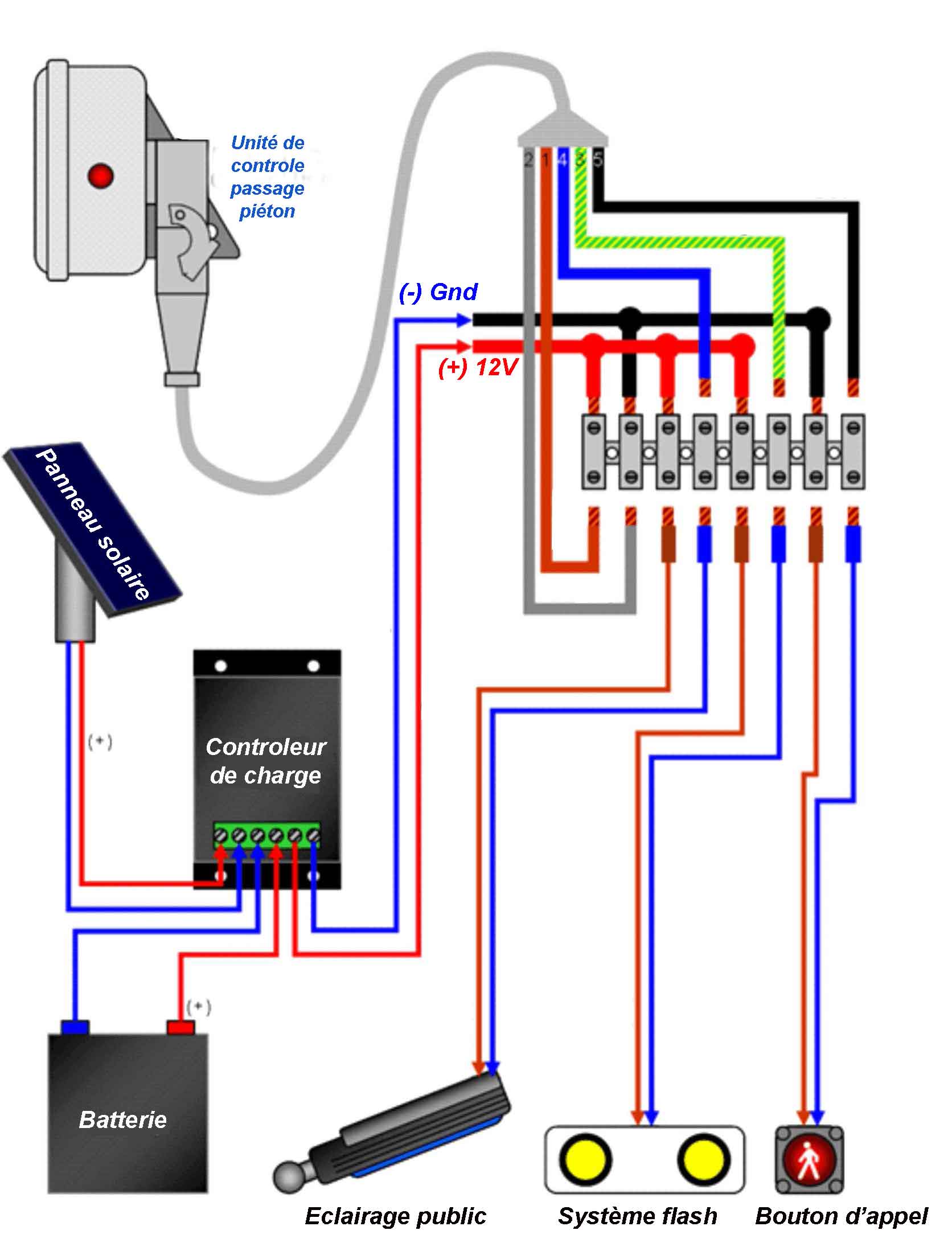 Unité de controle passage piéton

2 1 4 3 5

(-) Gnd

(+) 12V

Panneau solaire

(+)

Controleur de charge

(+)

Batterie

Eclairage public

Système flash

Bouton d'appel